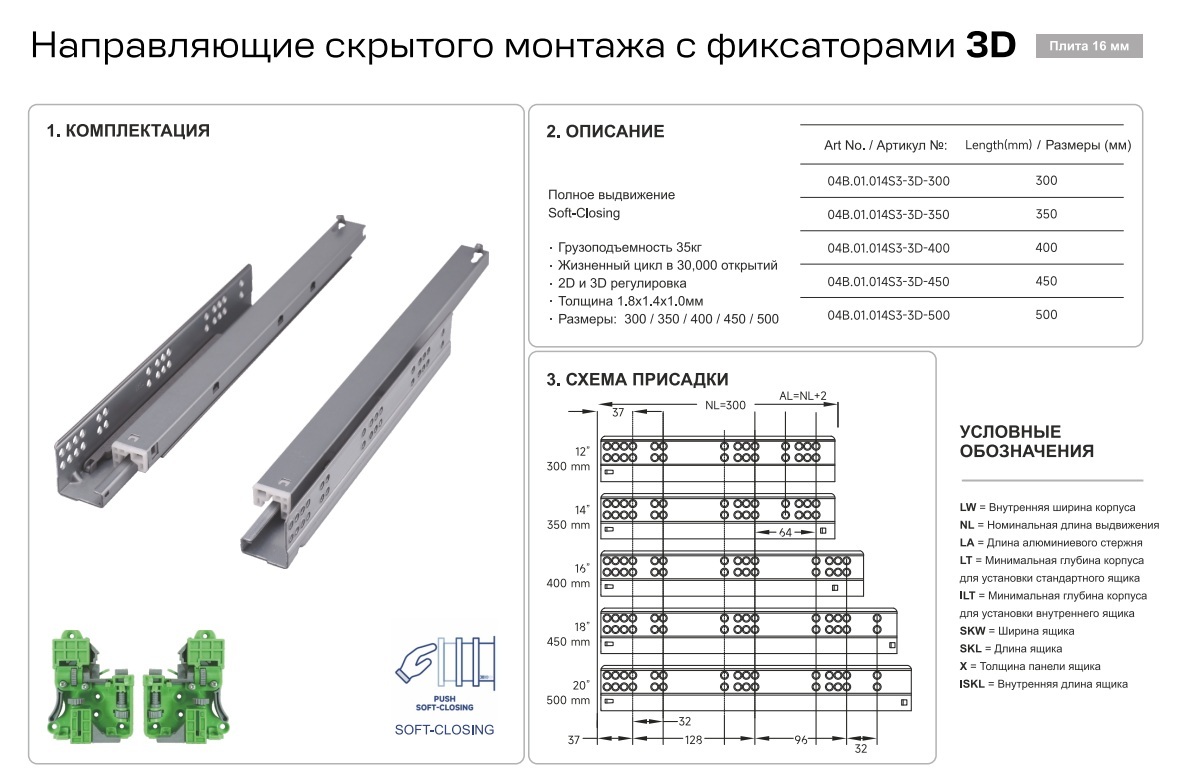 Направляющие скрытого монтажа с фиксаторами 3D

Плита 16 мм

1. КОМПЛЕКТАЦИЯ

PUSH SOFT-CLOSING

SOFT-CLOSING

2. ОПИСАНИЕ

Полное выдвижение
Soft-Closing

· Грузоподъемность 35кг
· Жизненный цикл в 30,000 открытий
· 2D и 3D регулировка
· Толщина 1.8x1.4x1.0мм
· Размеры: 300 / 350 / 400 / 450 / 500

| Art No. / Артикул №: | Length(mm) / Размеры (мм) |
|---|---|
| 04B.01.014S3-3D-300 | 300 |
| 04B.01.014S3-3D-350 | 350 |
| 04B.01.014S3-3D-400 | 400 |
| 04B.01.014S3-3D-450 | 450 |
| 04B.01.014S3-3D-500 | 500 |

3. СХЕМА ПРИСАДКИ

37
NL=300
AL=NL+2
12" 300 mm
14" 350 mm
64
16" 400 mm
18" 450 mm
20" 500 mm
32
37
128
96
32

УСЛОВНЫЕ ОБОЗНАЧЕНИЯ

LW = Внутренняя ширина корпуса
NL = Номинальная длина выдвижения
LA = Длина алюминиевого стержня
LT = Минимальная глубина корпуса для установки стандартного ящика
ILT = Минимальная глубина корпуса для установки внутреннего ящика
SKW = Ширина ящика
SKL = Длина ящика
X = Толщина панели ящика
ISKL = Внутренняя длина ящика